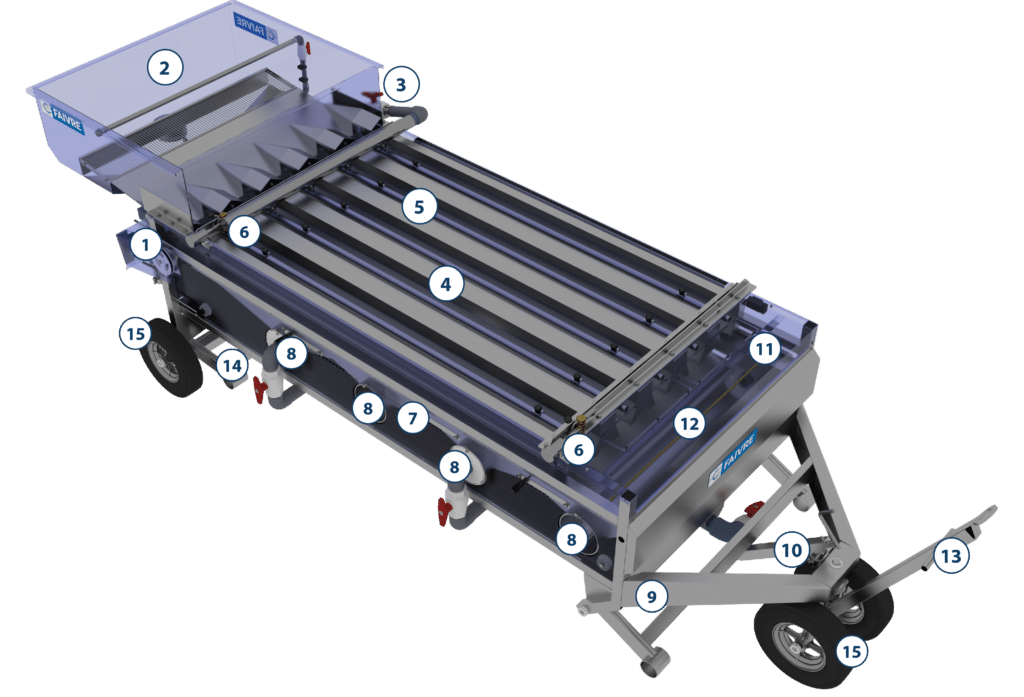 FAIVRE
2
FAIVRE
3
5
6
1
4
15
8
14
11
8
7
12
6
8
FAIVRE
8
10
13
9
15